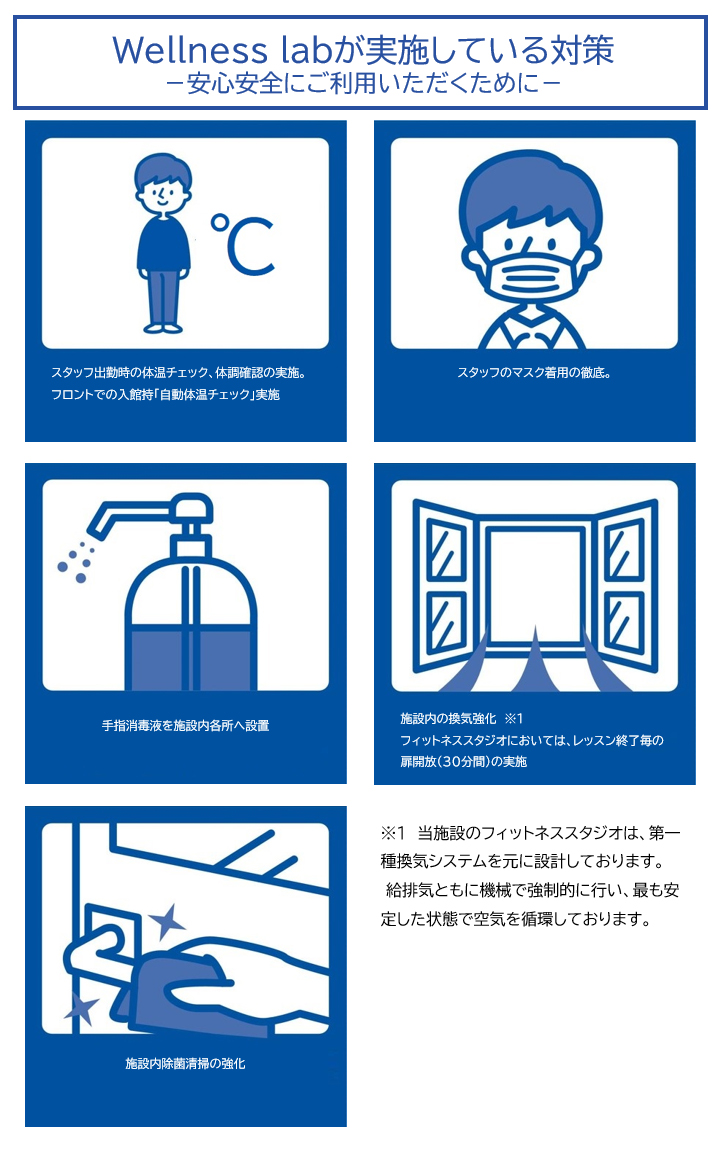 Wellness labが実施している対策
－安心安全にご利用いただくために－

℃

スタッフ出勤時の体温チェック、体調確認の実施。
フロントでの入館持「自動体温チェック」実施

スタッフのマスク着用の徹底。

手指消毒液を施設内各所へ設置

施設内の換気強化　※1
フィットネススタジオにおいては、レッスン終了毎の扉開放（30分間）の実施

施設内除菌清掃の強化

※1　当施設のフィットネススタジオは、第一種換気システムを元に設計しております。
給排気ともに機械で強制的に行い、最も安定した状態で空気を循環しております。